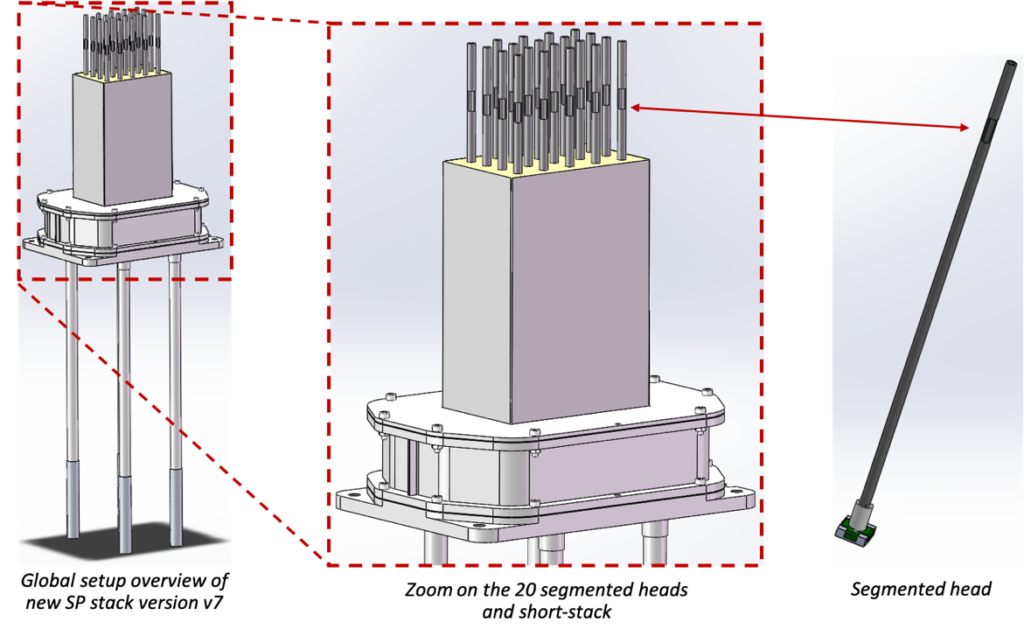 Global setup overview of new SP stack version v7

Zoom on the 20 segmented heads and short-stack

Segmented head